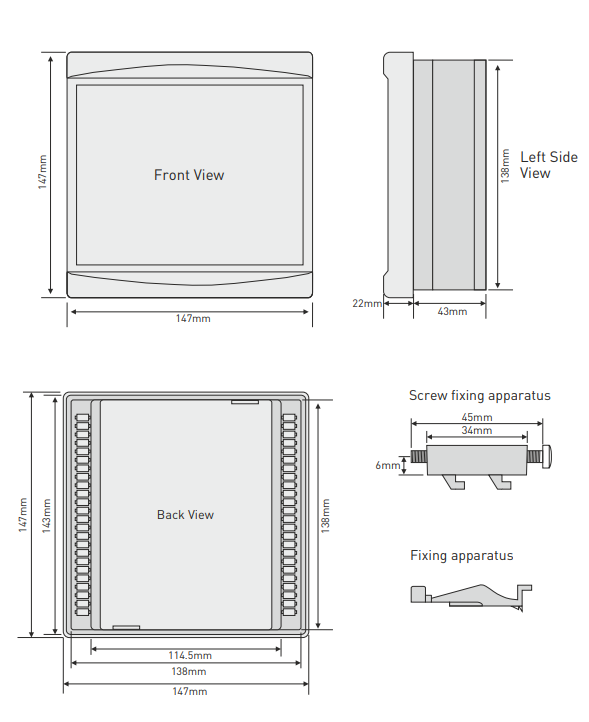 147mm

Front View

147mm

138mm

Left Side View

22mm

43mm

147mm

143mm

Back View

138mm

114.5mm

138mm

147mm

Screw fixing apparatus

45mm

34mm

6mm

Fixing apparatus